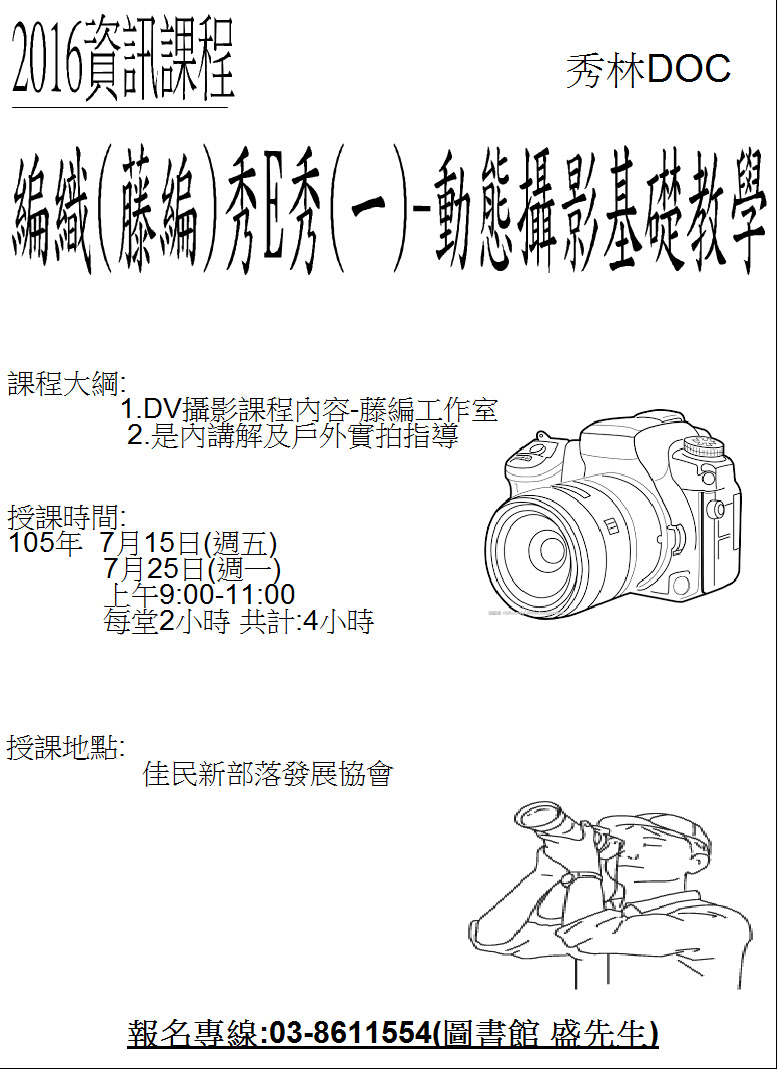 2016資訊課程

秀林DOC

編織(藤編)秀E秀(一)-動態攝影基礎教學

課程大綱:
1.DV攝影課程內容-藤編工作室
2.是內講解及戶外實拍指導

授課時間:
105年 7月15日(週五)
7月25日(週一)
上午9:00-11:00
每堂2小時 共計:4小時

授課地點:
佳民新部落發展協會

報名專線:03-8611554(圖書館 盛先生)